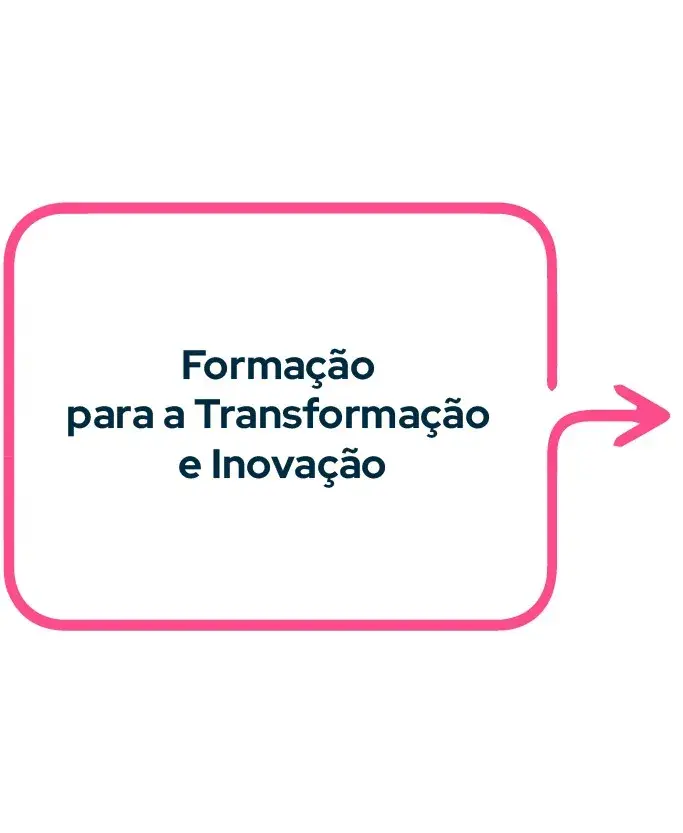 Formação
para a Transformação
e Inovação